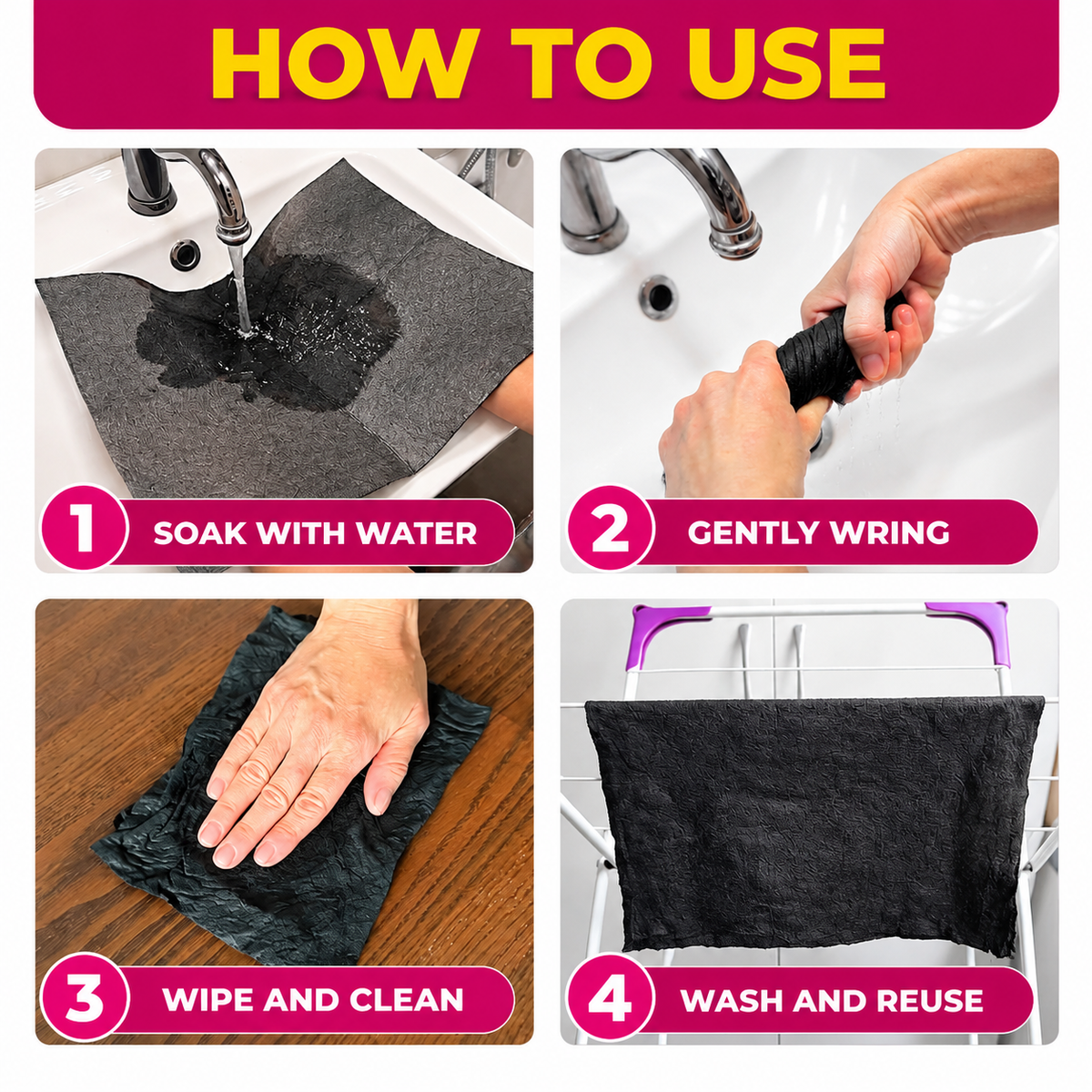 HOW TO USE

1 SOAK WITH WATER

2 GENTLY WRING

3 WIPE AND CLEAN

4 WASH AND REUSE